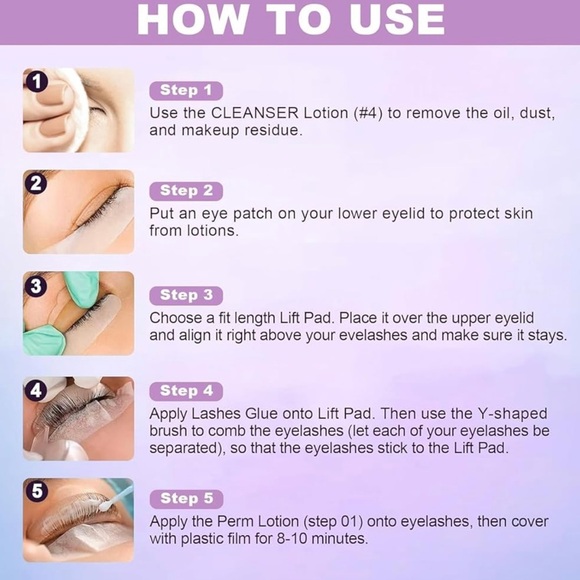 HOW TO USE

1

Step 1
Use the CLEANSER Lotion (#4) to remove the oil, dust, and makeup residue.

2

Step 2
Put an eye patch on your lower eyelid to protect skin from lotions.

3

Step 3
Choose a fit length Lift Pad. Place it over the upper eyelid and align it right above your evelashes and make sure it stays.

4

Step 4
Apply Lashes Glue onto Lift Pad. Then use the Y-shaped brush to comb the eyelashes (let each of your eyelashes be separated), so that the eyelashes stick to the Lift Pad.

5

Step 5
Apply the Perm Lotion (step 01) onto eyelashes, then cover with plastic film for 8-10 minutes.